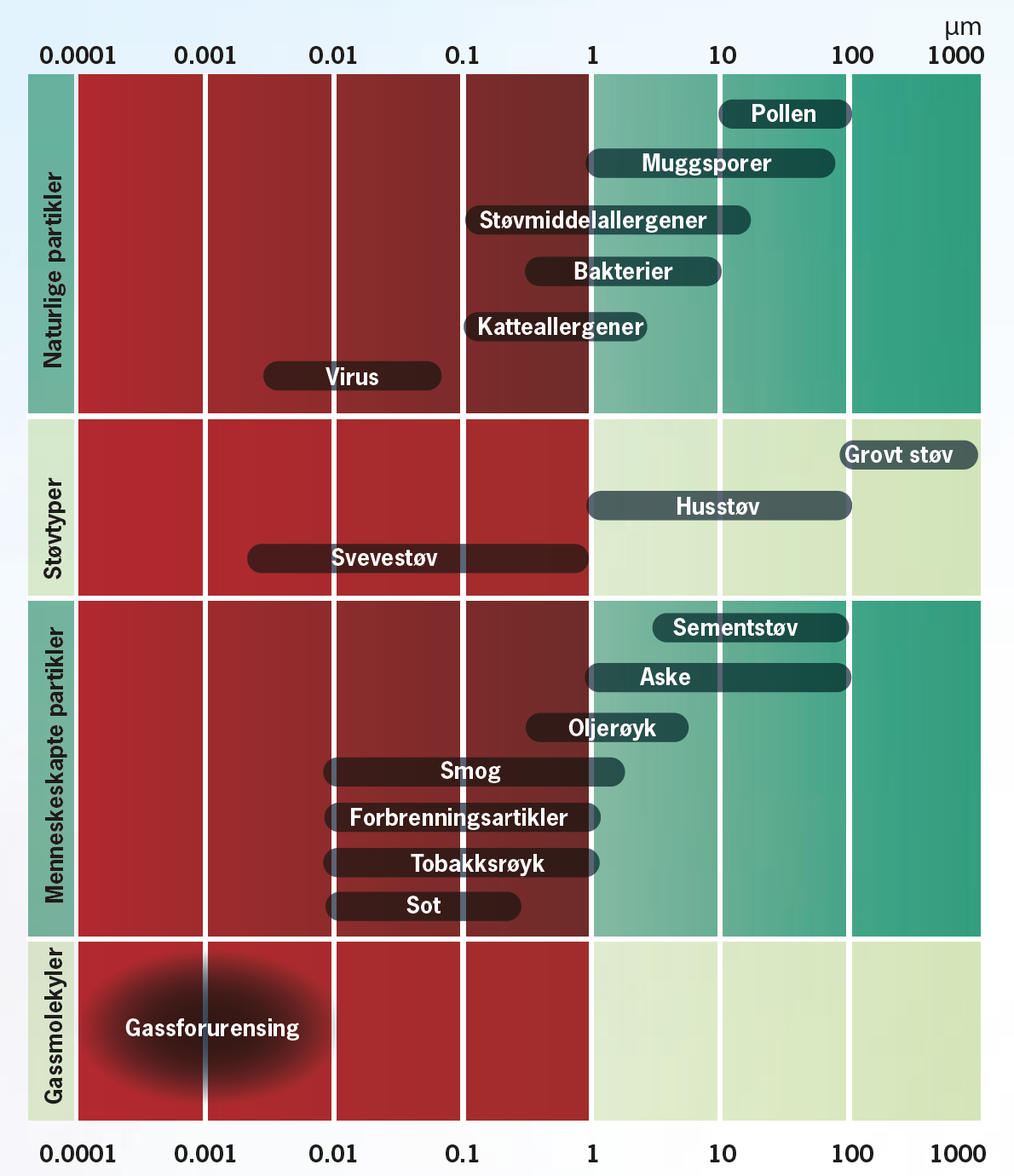 µm
0.0001 0.001 0.01 0.1 1 10 100 1000

Naturlige partikler
Pollen
Muggsporer
Støvmiddelallergener
Bakterier
Katteallergener
Virus

Støvtyper
Grovt støv
Husstøv
Svevestøv

Menneskeskapte partikler
Sementstøv
Aske
Oljerøyk
Smog
Forbrenningsartikler
Tobakksrøyk
Sot

Gassmolekyler
Gassforurensing

0.0001 0.001 0.01 0.1 1 10 100 1000