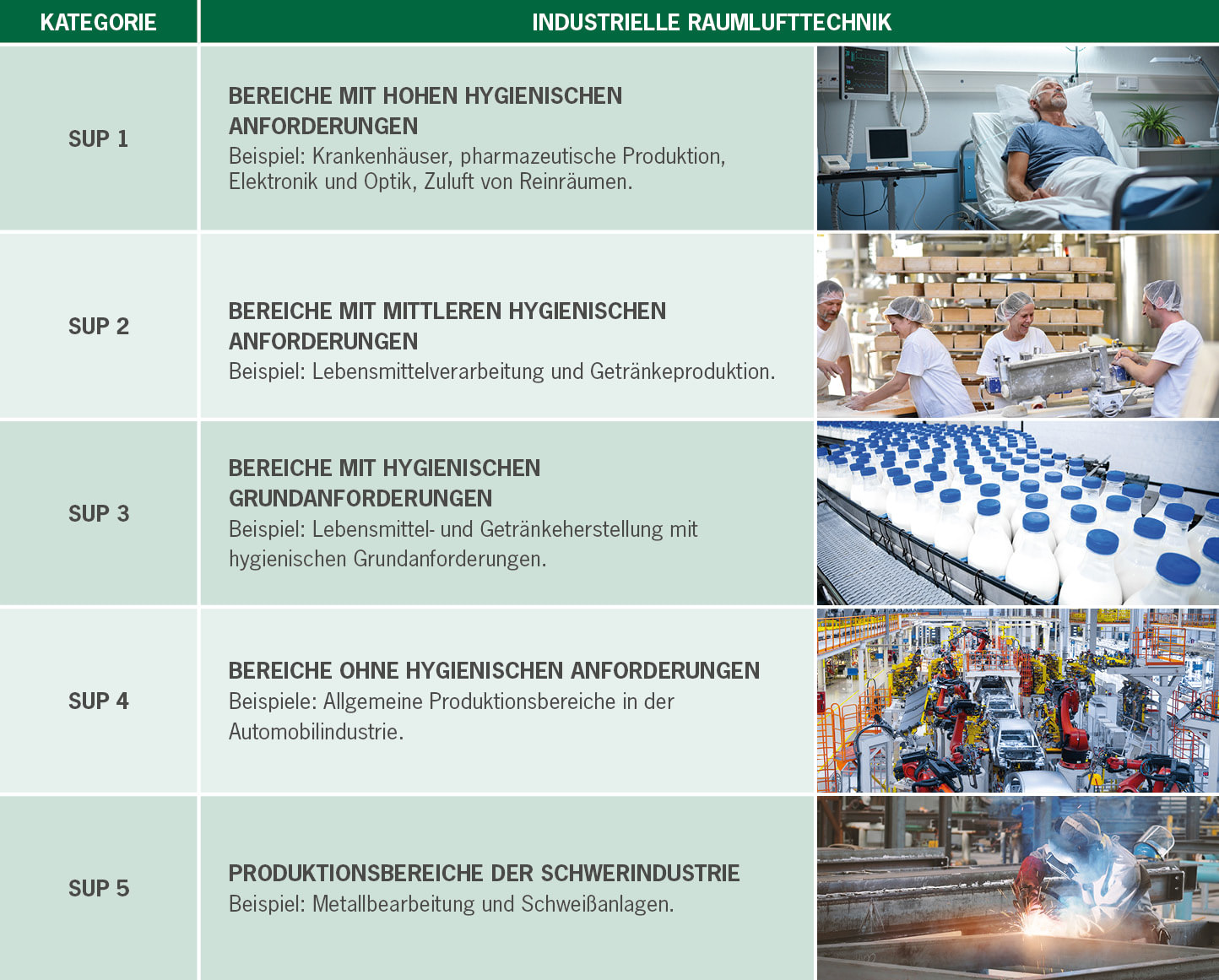 | KATEGORIE | INDUSTRIELLE RAUMLUFTTECHNIK |
|---|---|
| SUP 1 | BEREICHE MIT HOHEN HYGIENISCHEN ANFORDERUNGEN Beispiel: Krankenhäuser, pharmazeutische Produktion, Elektronik und Optik, Zuluft von Reinräumen. |
| SUP 2 | BEREICHE MIT MITTLEREN HYGIENISCHEN ANFORDERUNGEN Beispiel: Lebensmittelverarbeitung und Getränkeproduktion. |
| SUP 3 | BEREICHE MIT HYGIENISCHEN GRUNDANFORDERUNGEN Beispiel: Lebensmittel- und Getränkeherstellung mit hygienischen Grundanforderungen. |
| SUP 4 | BEREICHE OHNE HYGIENISCHEN ANFORDERUNGEN Beispiele: Allgemeine Produktionsbereiche in der Automobilindustrie. |
| SUP 5 | PRODUKTIONSBEREICHE DER SCHWERINDUSTRIE Beispiel: Metallbearbeitung und Schweißanlagen. |